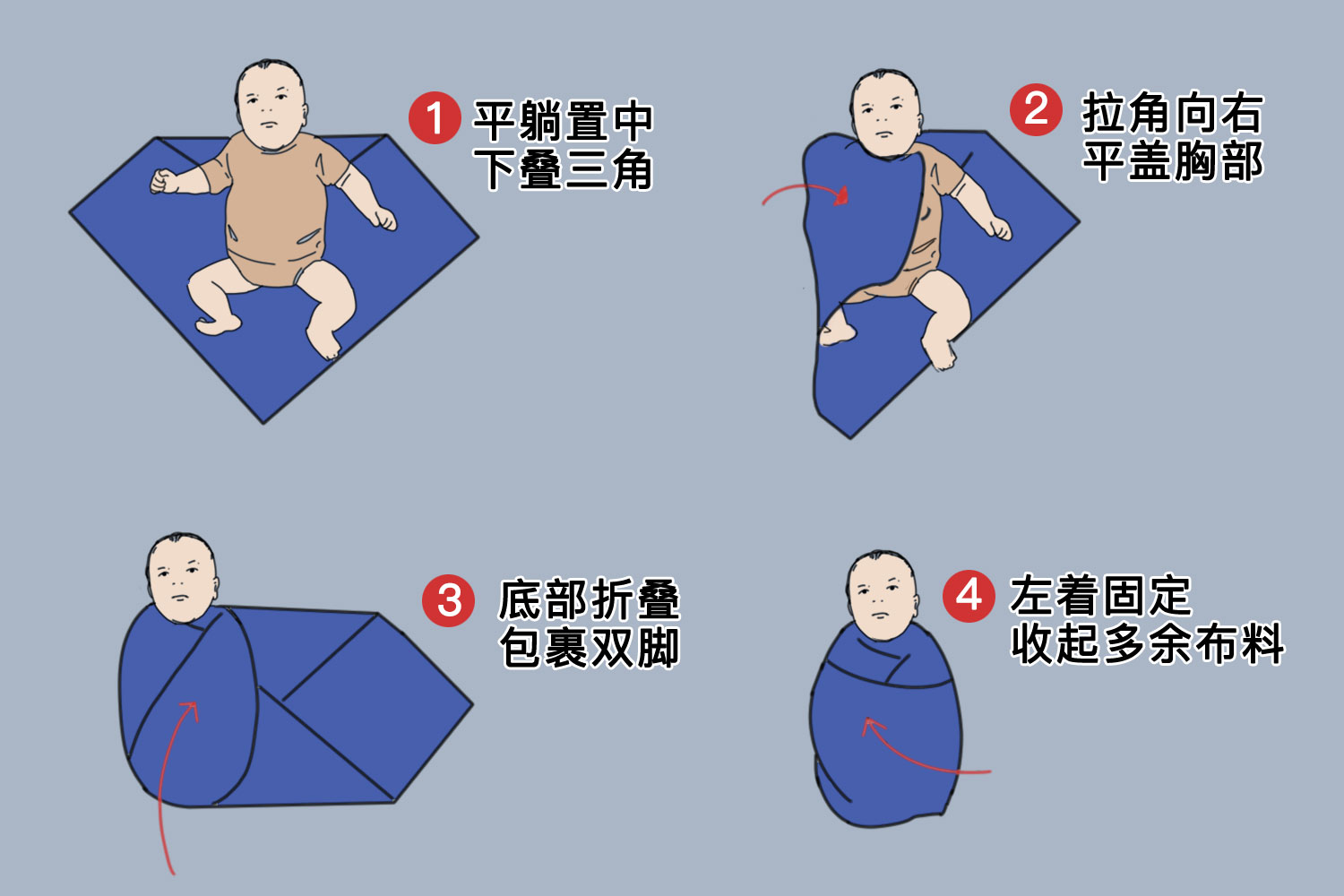 1 平躺置中
下叠三角

2 拉角向右
平盖胸部

3 底部折叠
包裹双脚

4 左着固定
收起多余布料