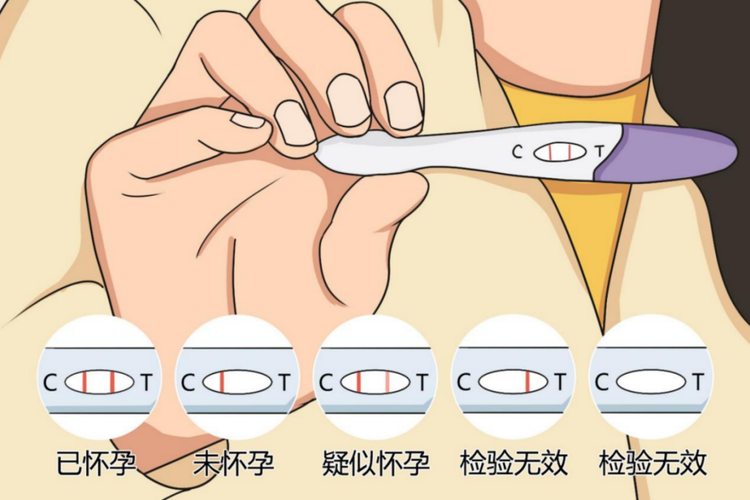 C T

C T
已怀孕

C T
未怀孕

C T
疑似怀孕

C T
检验无效

C T
检验无效